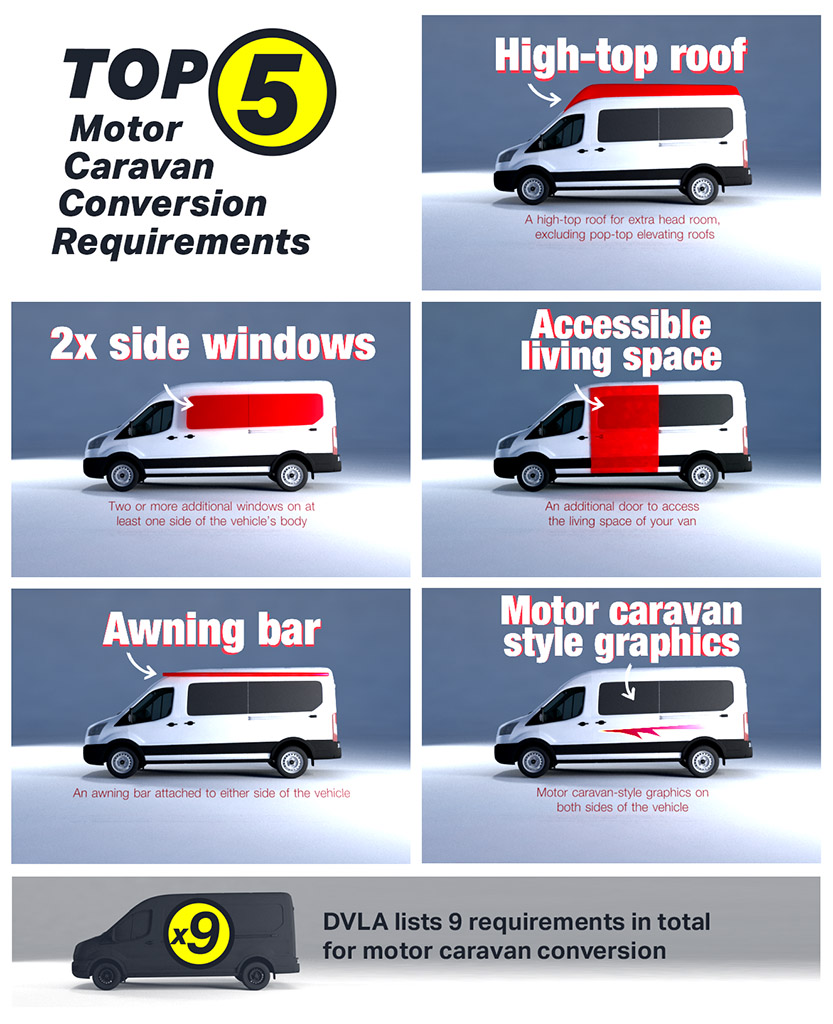 TOP 5 Motor Caravan Conversion Requirements

High-top roof

A high-top roof for extra head room, excluding pop-top elevating roofs

2x side windows

Two or more additional windows on at least one side of the vehicle's body

Accessible living space

An additional door to access the living space of your van

Awning bar

An awning bar attached to either side of the vehicle

Motor caravan style graphics

Motor caravan-style graphics on both sides of the vehicle

x9

DVLA lists 9 requirements in total for motor caravan conversion